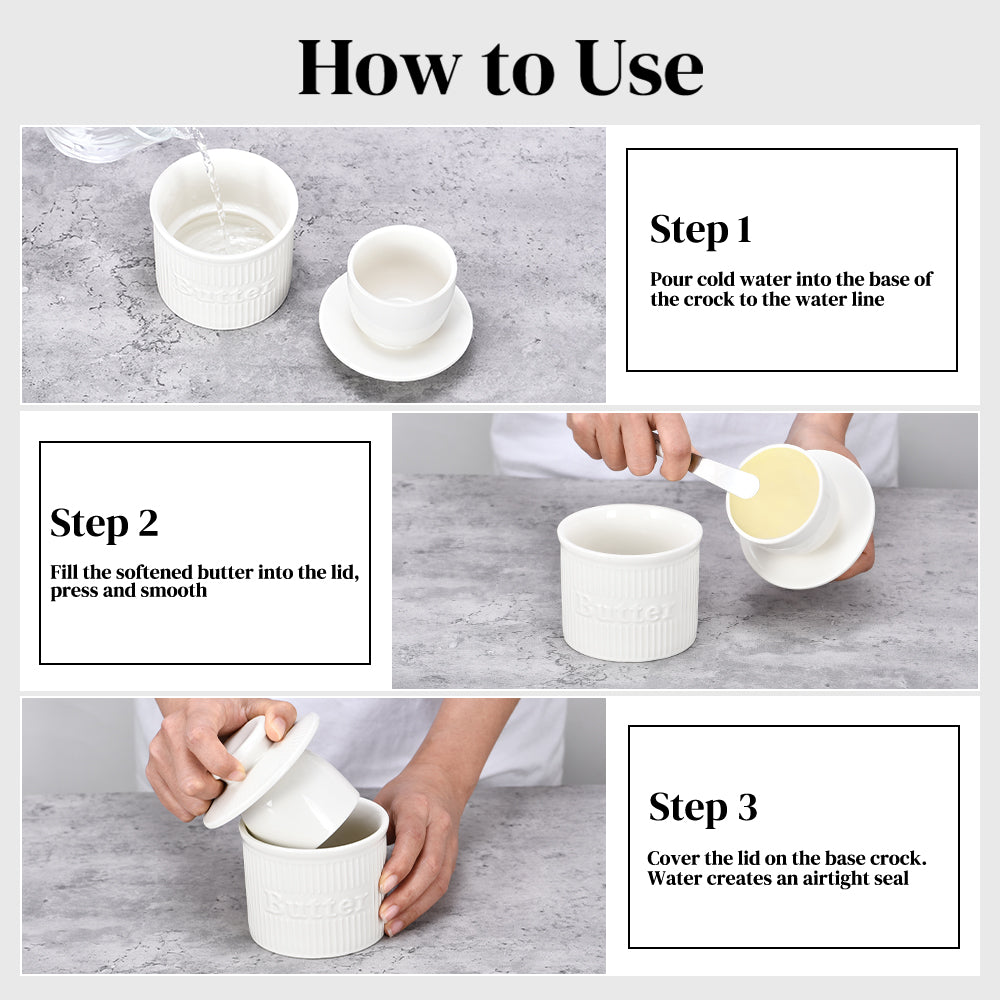 How to Use

Butter

Step 1

Pour cold water into the base of the crock to the water line

Step 2

Fill the softened butter into the lid, press and smooth

Butter

Butter

Step 3

Cover the lid on the base crock. Water creates an airtight seal