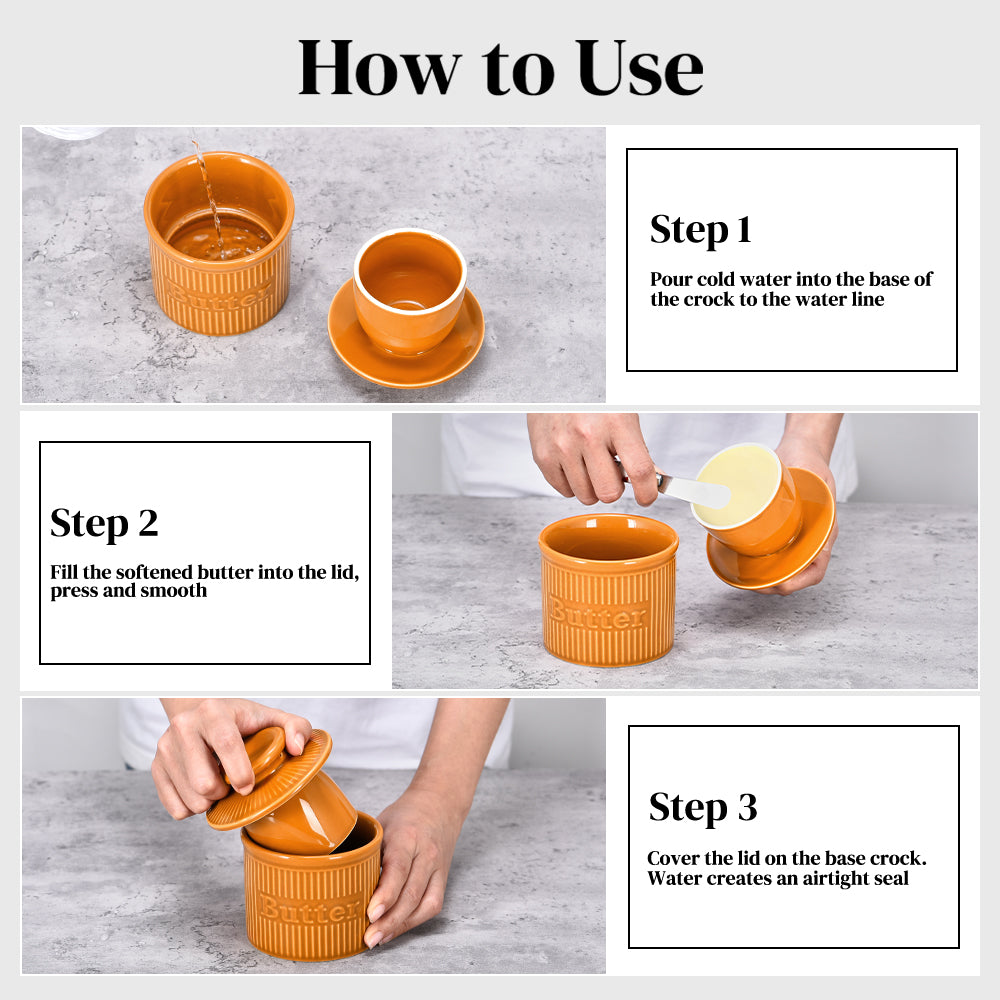 How to Use

Butter

Step 1

Pour cold water into the base of the crock to the water line

Step 2

Fill the softened butter into the lid, press and smooth

Butter

Butter

Step 3

Cover the lid on the base crock. Water creates an airtight seal